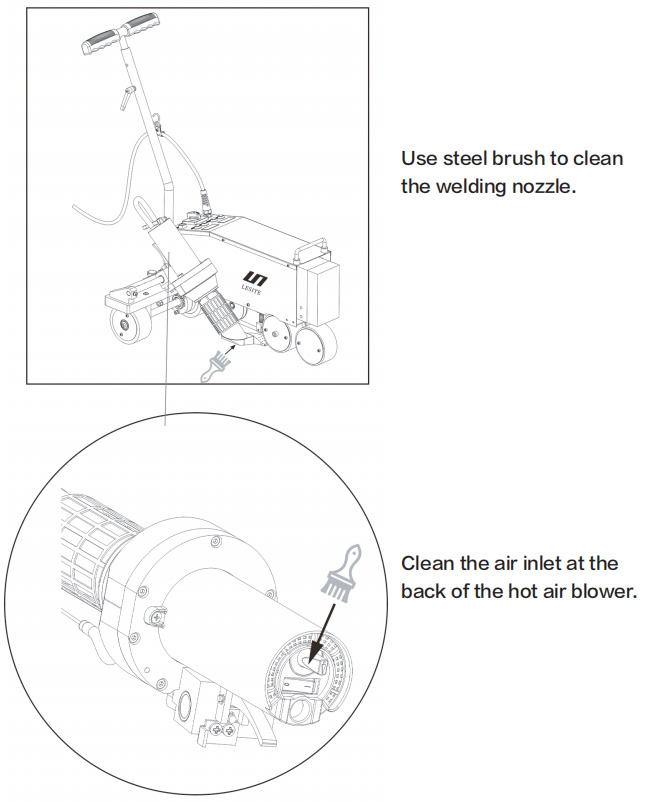 LESITE

Use steel brush to clean the welding nozzle.

Clean the air inlet at the back of the hot air blower.